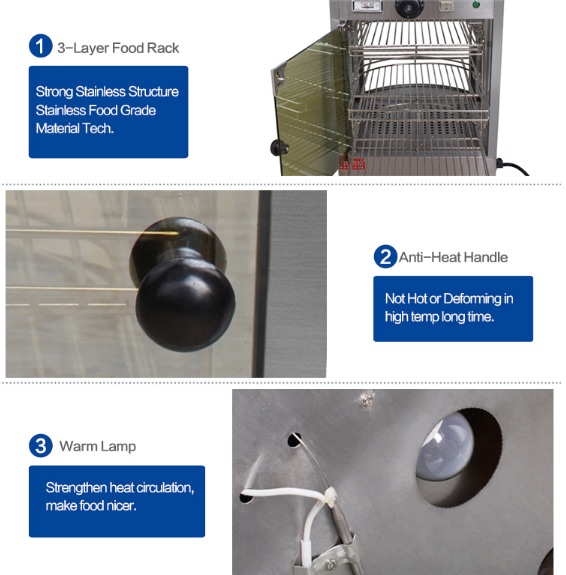 1 3-Layer Food Rack

Strong Stainless Structure
Stainless Food Grade
Material Tech.

2 Anti-Heat Handle

Not Hot or Deforming in high temp long time.

3 Warm Lamp

Strengthen heat circulation, make food nicer.